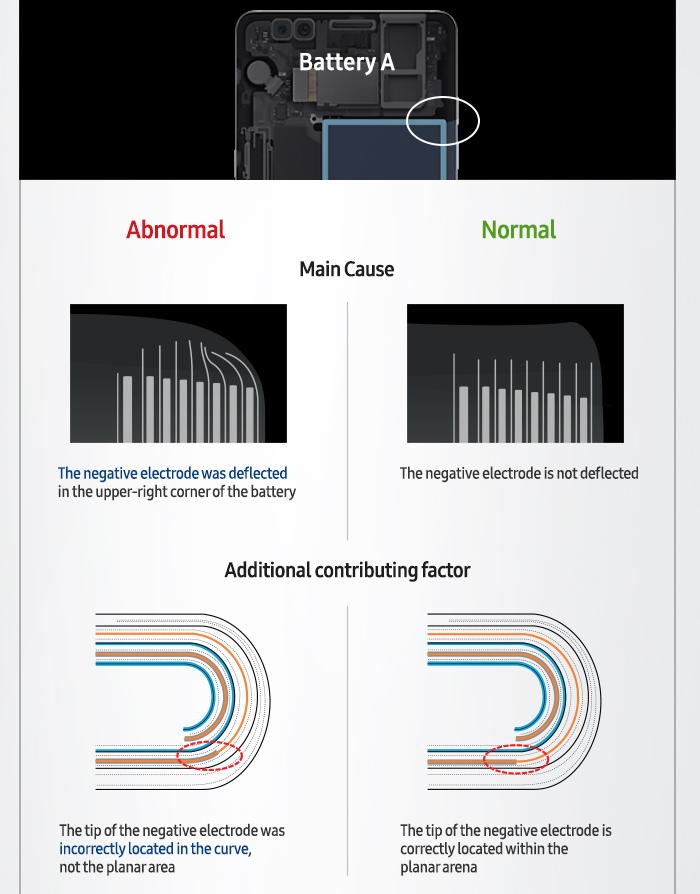 Battery A

Abnormal

Normal

Main Cause

The negative electrode was deflected in the upper-right corner of the battery

The negative electrode is not deflected

Additional contributing factor

The tip of the negative electrode was incorrectly located in the curve, not the planar area

The tip of the negative electrode is correctly located within the planar arena